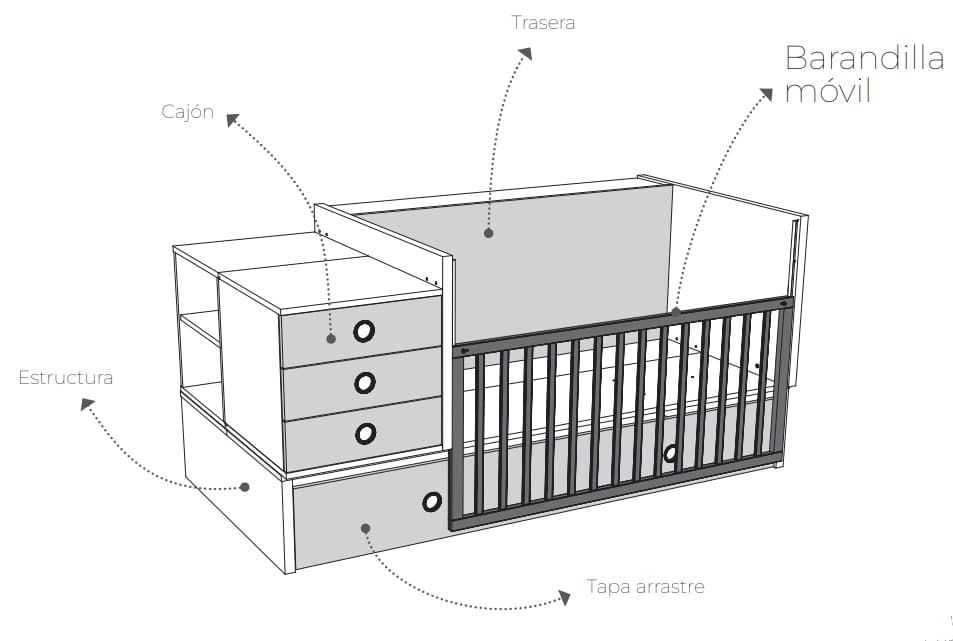 Trasera

Barandilla móvil

Cajón

Estructura

Tapa arrastre