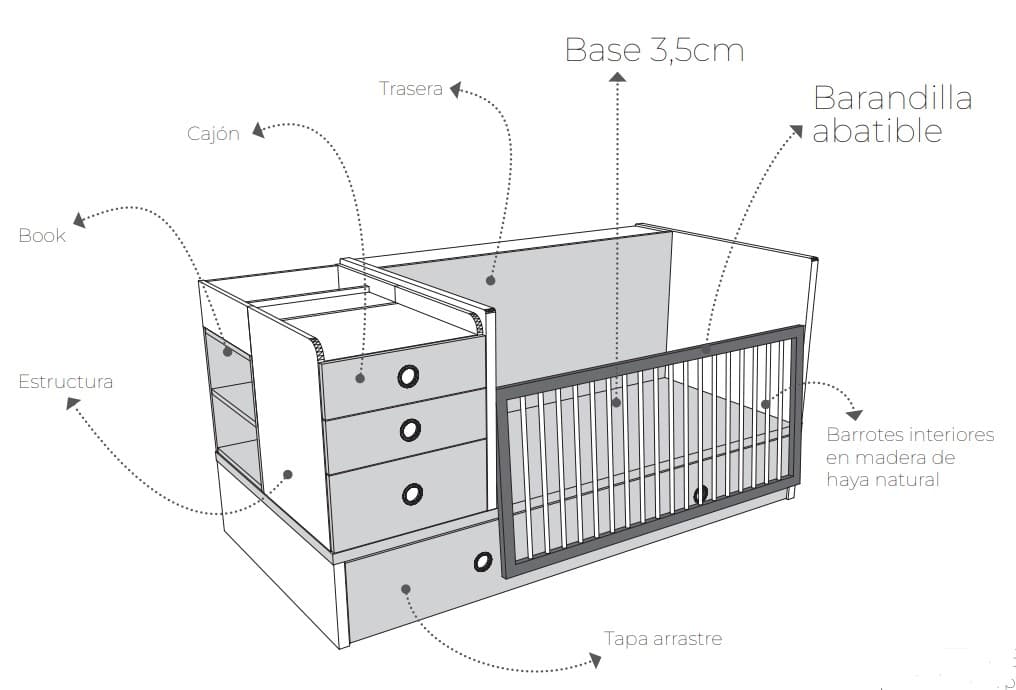 Base 3,5cm

Trasera

Barandilla abatible

Cajón

Book

Estructura

Barrotes interiores en madera de haya natural

Tapa arrastre